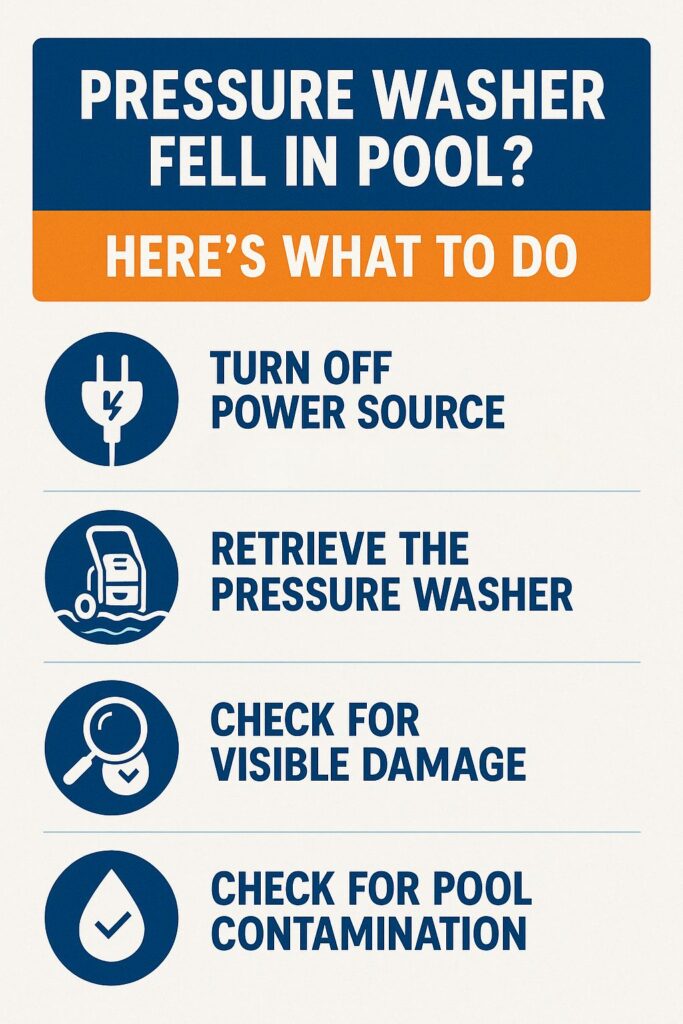 PRESSURE WASHER FELL IN POOL?

HERE'S WHAT TO DO

TURN OFF POWER SOURCE

RETRIEVE THE PRESSURE WASHER

CHECK FOR VISIBLE DAMAGE

CHECK FOR POOL CONTAMINATION